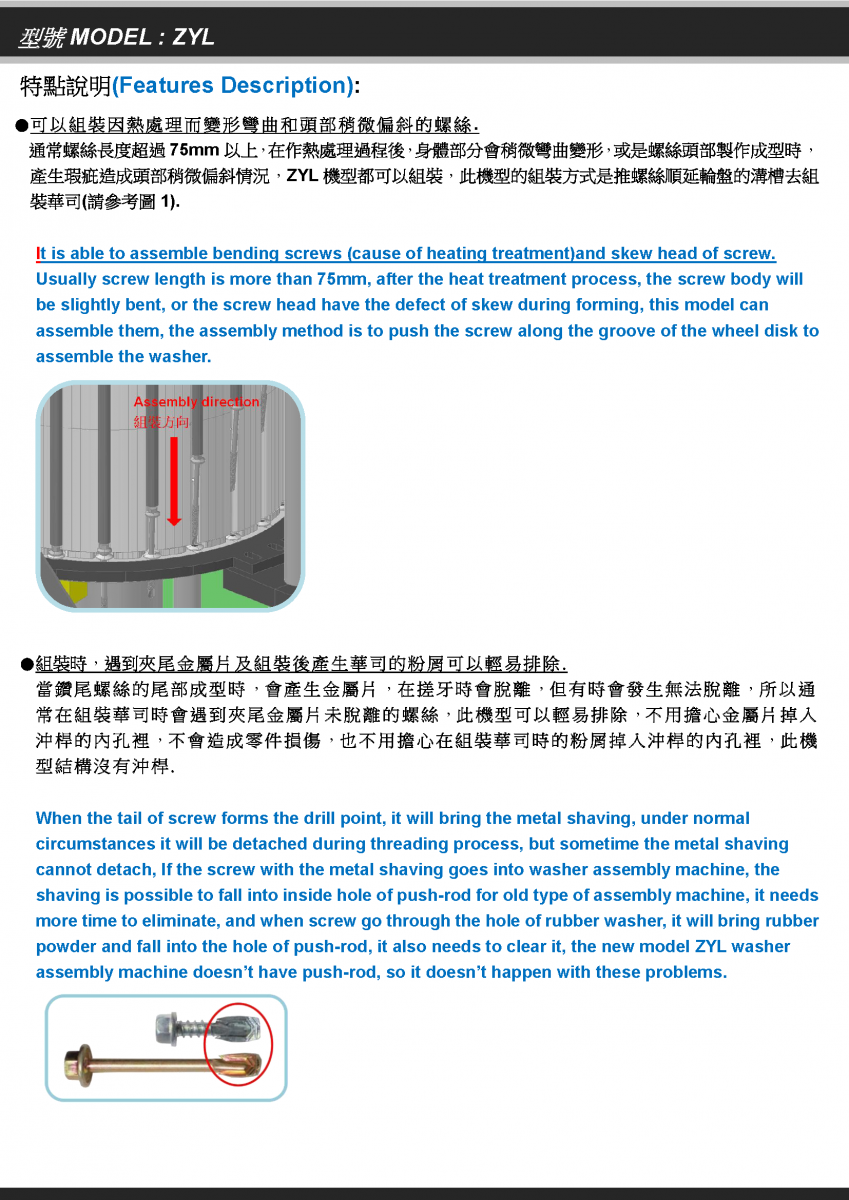 型號 MODEL : ZYL

特點說明(Features Description):

●可以組裝因熱處理而變形彎曲和頭部稍微偏斜的螺絲.
通常螺絲長度超過 75mm 以上,在作熱處理過程後,身體部分會稍微彎曲變形,或是螺絲頭部製作成型時,產生瑕疵造成頭部稍微偏斜情況,ZYL 機型都可以組裝,此機型的組裝方式是推螺絲順延輪盤的溝槽去組裝華司(請參考圖 1).

It is able to assemble bending screws (cause of heating treatment)and skew head of screw. Usually screw length is more than 75mm, after the heat treatment process, the screw body will be slightly bent, or the screw head have the defect of skew during forming, this model can assemble them, the assembly method is to push the screw along the groove of the wheel disk to assemble the washer.

Assembly direction
組裝方向

●組裝時,遇到夾尾金屬片及組裝後產生華司的粉屑可以輕易排除.
當鑽尾螺絲的尾部成型時,會產生金屬片,在搓牙時會脫離,但有時會發生無法脫離,所以通常在組裝華司時會遇到夾尾金屬片未脫離的螺絲,此機型可以輕易排除,不用擔心金屬片掉入沖桿的內孔裡,不會造成零件損傷,也不用擔心在組裝華司時的粉屑掉入沖桿的內孔裡,此機型結構沒有沖桿.

When the tail of screw forms the drill point, it will bring the metal shaving, under normal circumstances it will be detached during threading process, but sometime the metal shaving cannot detach, If the screw with the metal shaving goes into washer assembly machine, the shaving is possible to fall into inside hole of push-rod for old type of assembly machine, it needs more time to eliminate, and when screw go through the hole of rubber washer, it will bring rubber powder and fall into the hole of push-rod, it also needs to clear it, the new model ZYL washer assembly machine doesn't have push-rod, so it doesn't happen with these problems.